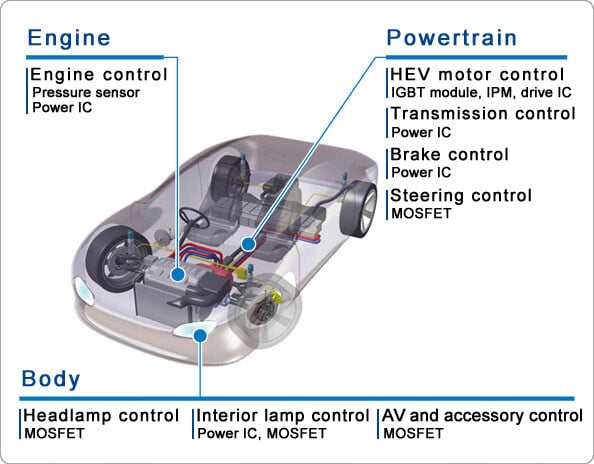 Engine

Engine control
Pressure sensor
Power IC

Powertrain

HEV motor control
IGBT module, IPM, drive IC

Transmission control
Power IC

Brake control
Power IC

Steering control
MOSFET

Body

Headlamp control
MOSFET

Interior lamp control
Power IC, MOSFET

AV and accessory control
MOSFET