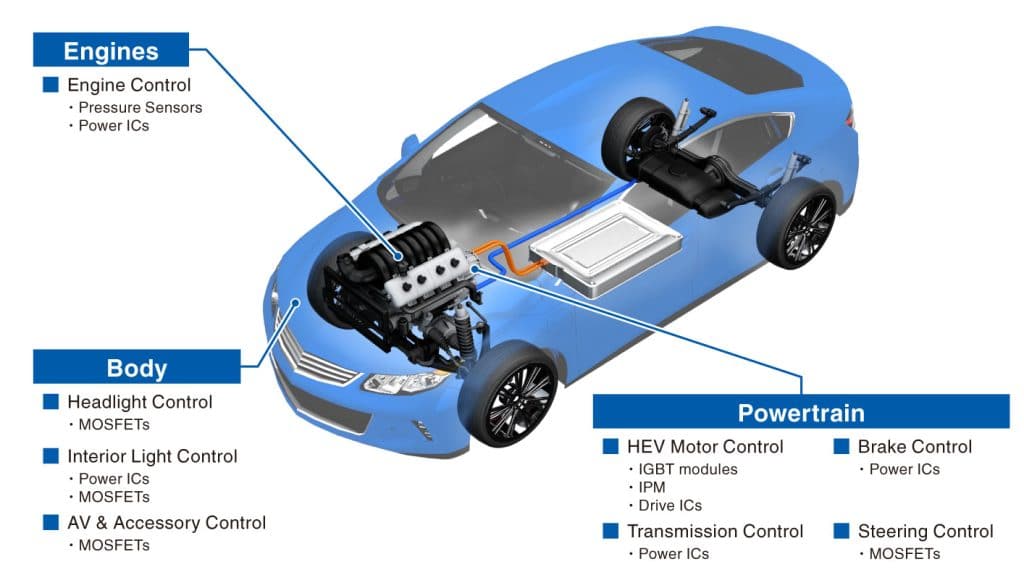 Engines

Engine Control
・Pressure Sensors
・Power ICs

Body

Headlight Control
・MOSFETs

Interior Light Control
・Power ICs
・MOSFETs

AV & Accessory Control
・MOSFETs

Powertrain

HEV Motor Control
・IGBT modules
・IPM
・Drive ICs

Transmission Control
・Power ICs

Brake Control
・Power ICs

Steering Control
・MOSFETs