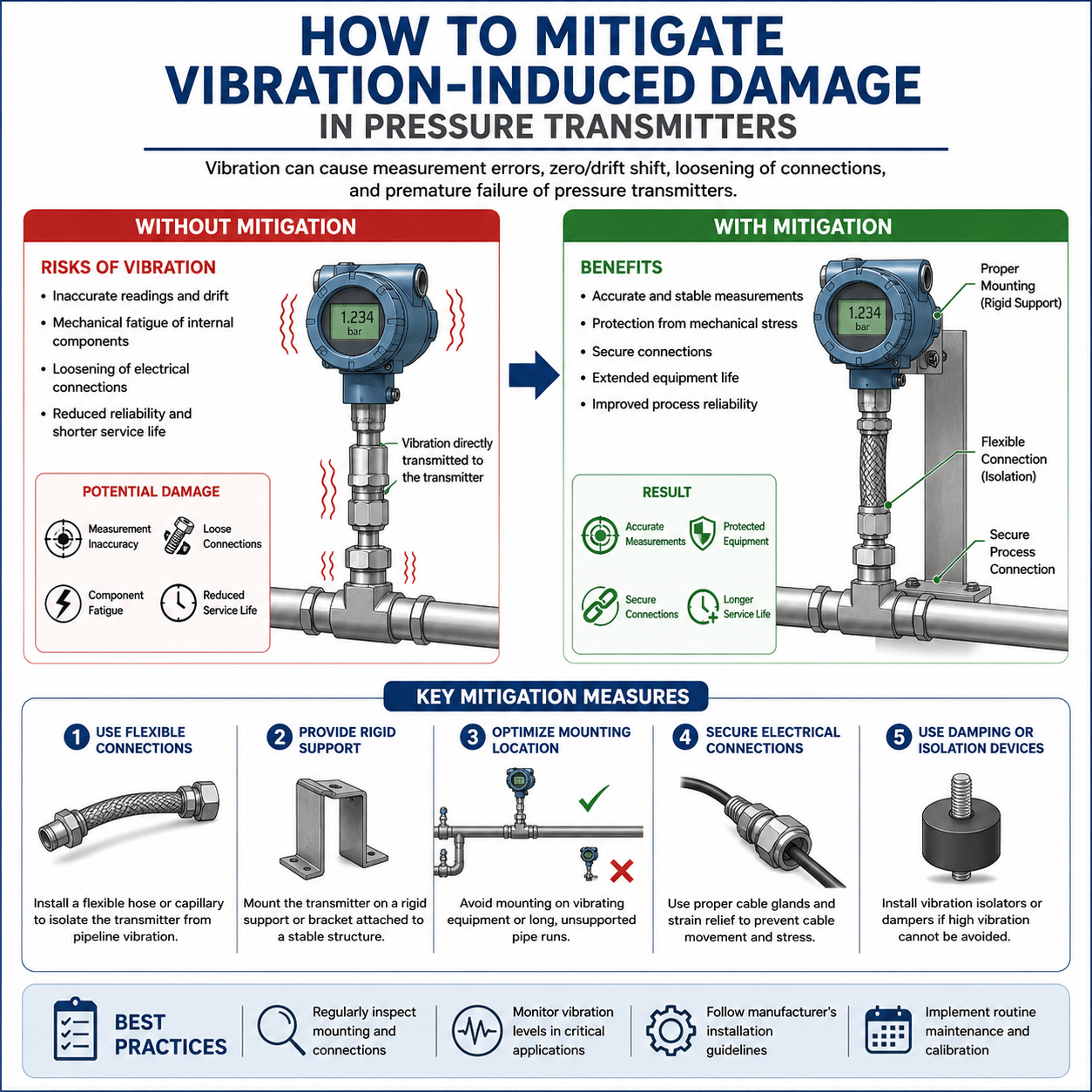 HOW TO MITIGATE VIBRATION-INDUCED DAMAGE IN PRESSURE TRANSMITTERS

Vibration can cause measurement errors, zero/drift shift, loosening of connections, and premature failure of pressure transmitters.

WITHOUT MITIGATION

RISKS OF VIBRATION
• Inaccurate readings and drift
• Mechanical fatigue of internal components
• Loosening of electrical connections
• Reduced reliability and shorter service life

1.234
bar

Vibration directly transmitted to the transmitter

POTENTIAL DAMAGE
Measurement Inaccuracy
Loose Connections
Component Fatigue
Reduced Service Life

WITH MITIGATION

BENEFITS
• Accurate and stable measurements
• Protection from mechanical stress
• Secure connections
• Extended equipment life
• Improved process reliability

1.234
bar

Proper Mounting (Rigid Support)

Flexible Connection (Isolation)

Secure Process Connection

RESULT
Accurate Measurements
Protected Equipment
Secure Connections
Longer Service Life

KEY MITIGATION MEASURES

1 USE FLEXIBLE CONNECTIONS
Install a flexible hose or capillary to isolate the transmitter from pipeline vibration.

2 PROVIDE RIGID SUPPORT
Mount the transmitter on a rigid support or bracket attached to a stable structure.

3 OPTIMIZE MOUNTING LOCATION
Avoid mounting on vibrating equipment or long, unsupported pipe runs.

4 SECURE ELECTRICAL CONNECTIONS
Use proper cable glands and strain relief to prevent cable movement and stress.

5 USE DAMPING OR ISOLATION DEVICES
Install vibration isolators or dampers if high vibration cannot be avoided.

BEST PRACTICES
Regularly inspect mounting and connections
Monitor vibration levels in critical applications
Follow manufacturer's installation guidelines
Implement routine maintenance and calibration